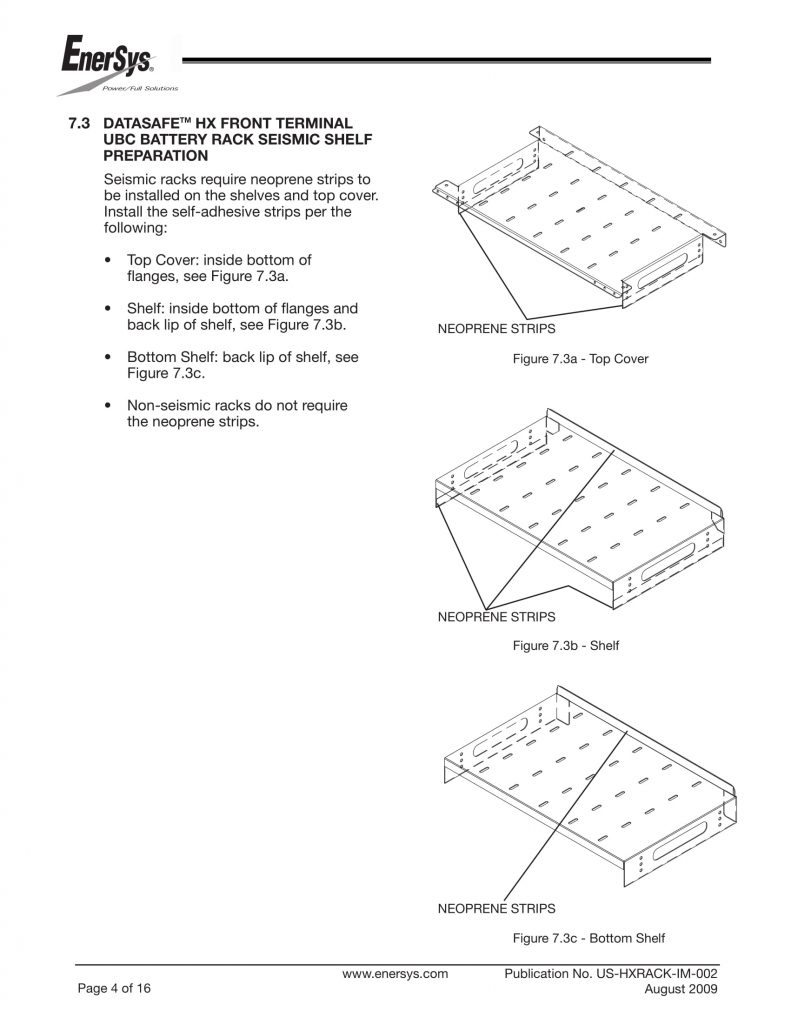 EnerSys
Power/Full Solutions

7.3 DATASAFE™ HX FRONT TERMINAL UBC BATTERY RACK SEISMIC SHELF PREPARATION

Seismic racks require neoprene strips to be installed on the shelves and top cover. Install the self-adhesive strips per the following:

• Top Cover: inside bottom of flanges, see Figure 7.3a.

• Shelf: inside bottom of flanges and back lip of shelf, see Figure 7.3b.

• Bottom Shelf: back lip of shelf, see Figure 7.3c.

• Non-seismic racks do not require the neoprene strips.

NEOPRENE STRIPS

Figure 7.3a - Top Cover

NEOPRENE STRIPS

Figure 7.3b - Shelf

NEOPRENE STRIPS

Figure 7.3c - Bottom Shelf

Page 4 of 16

www.enersys.com

Publication No. US-HXRACK-IM-002
August 2009